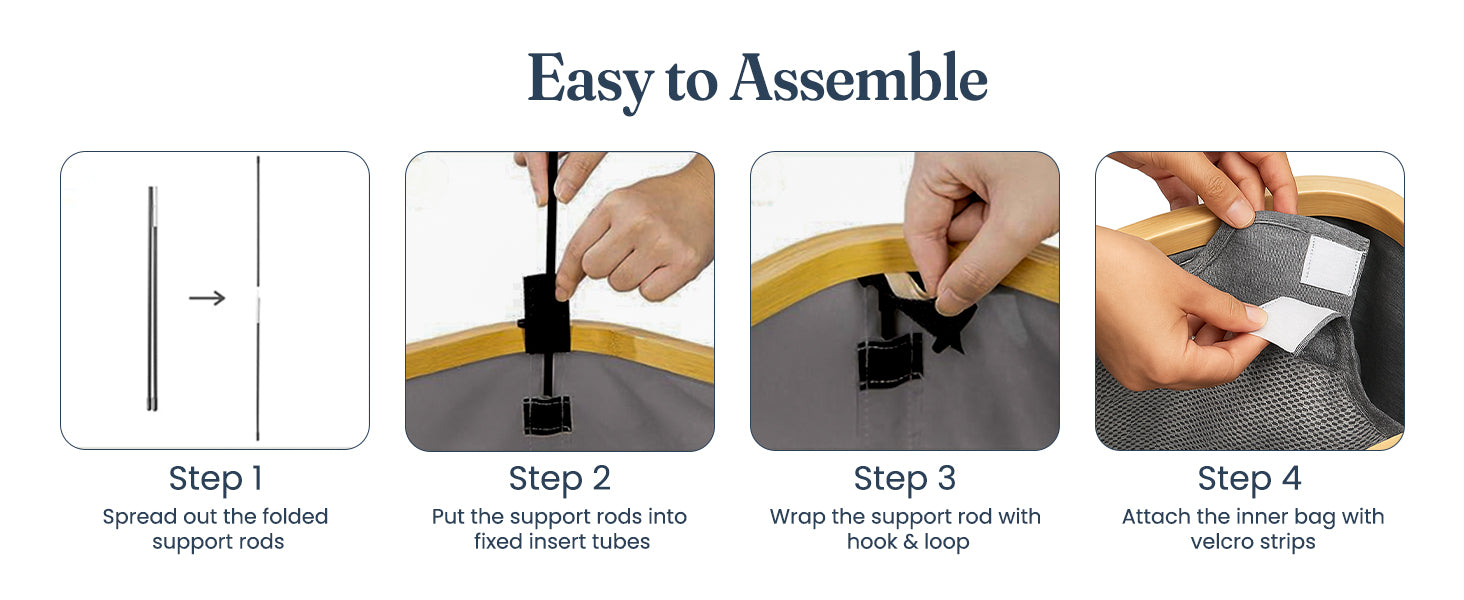 Easy to Assemble

Step 1
Spread out the folded support rods

Step 2
Put the support rods into fixed insert tubes

Step 3
Wrap the support rod with hook & loop

Step 4
Attach the inner bag with velcro strips