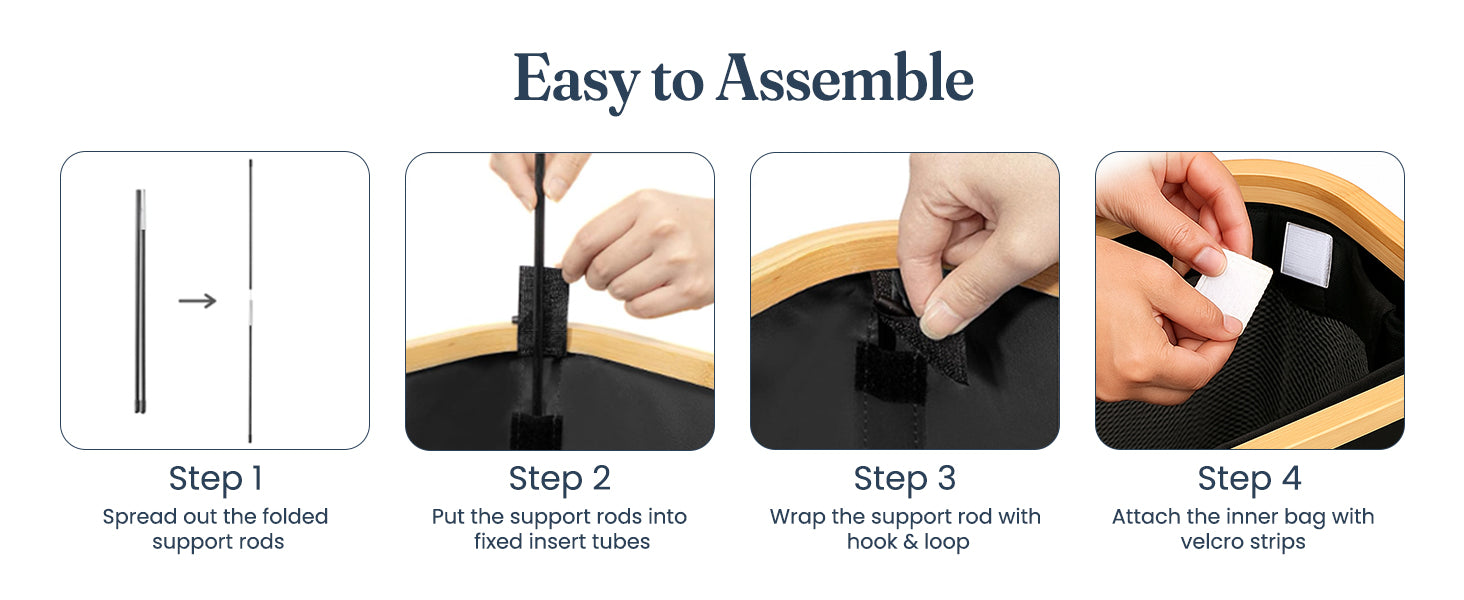 Easy to Assemble

Step 1
Spread out the folded support rods

Step 2
Put the support rods into fixed insert tubes

Step 3
Wrap the support rod with hook & loop

Step 4
Attach the inner bag with velcro strips